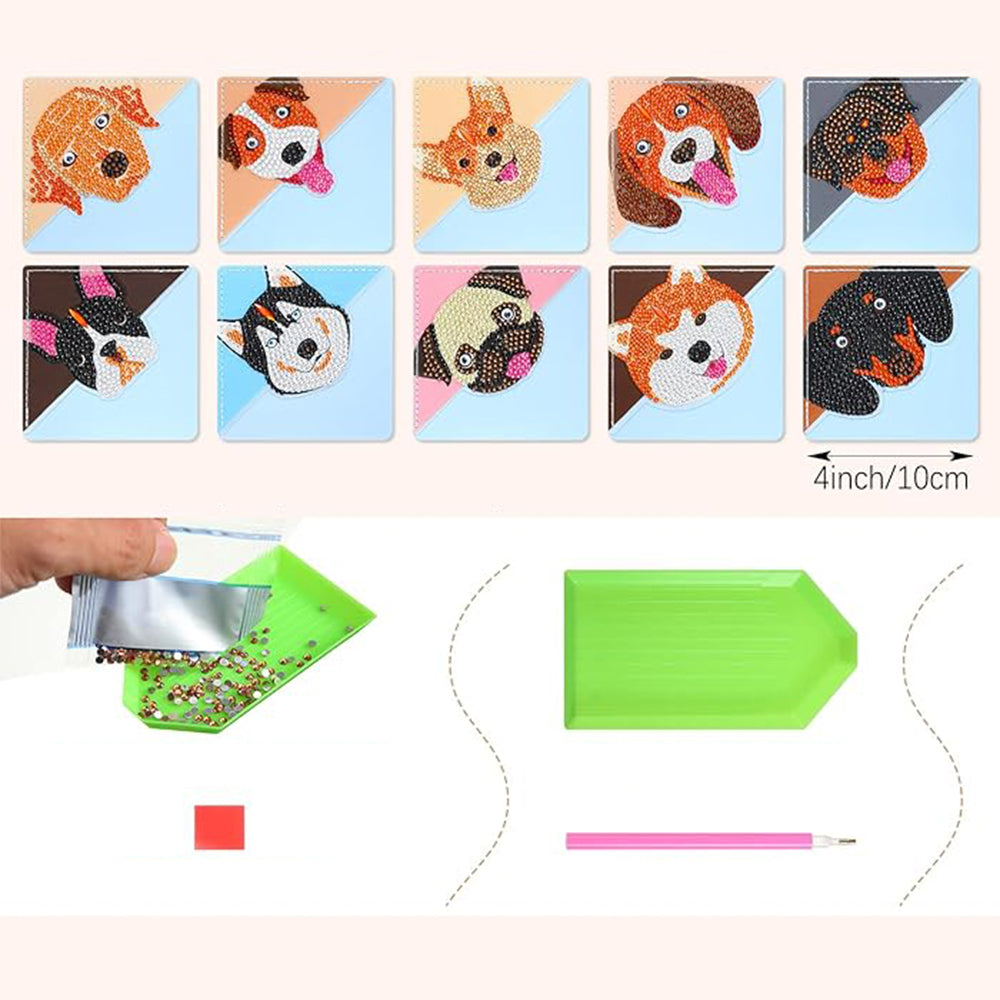 4inch/10cm